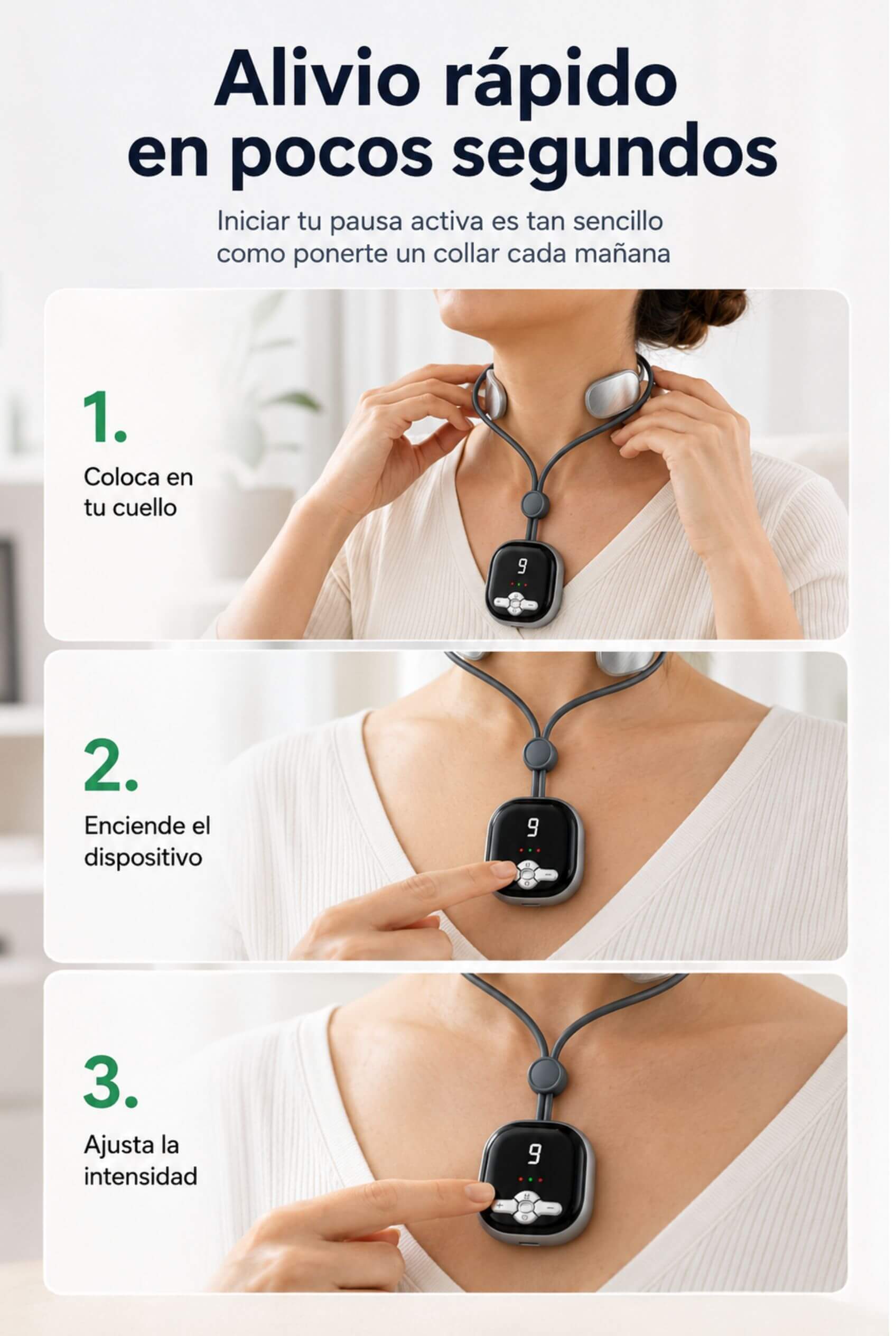 Alivio rápido en pocos segundos

Iniciar tu pausa activa es tan sencillo como ponerte un collar cada mañana

1.

Coloca en tu cuello

9

2.

Enciende el dispositivo

9

3.

Ajusta la intensidad

9